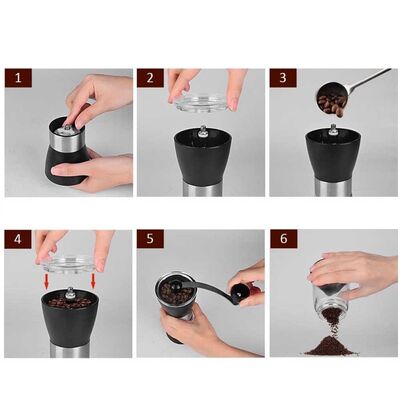 1

2

3

4

5

6